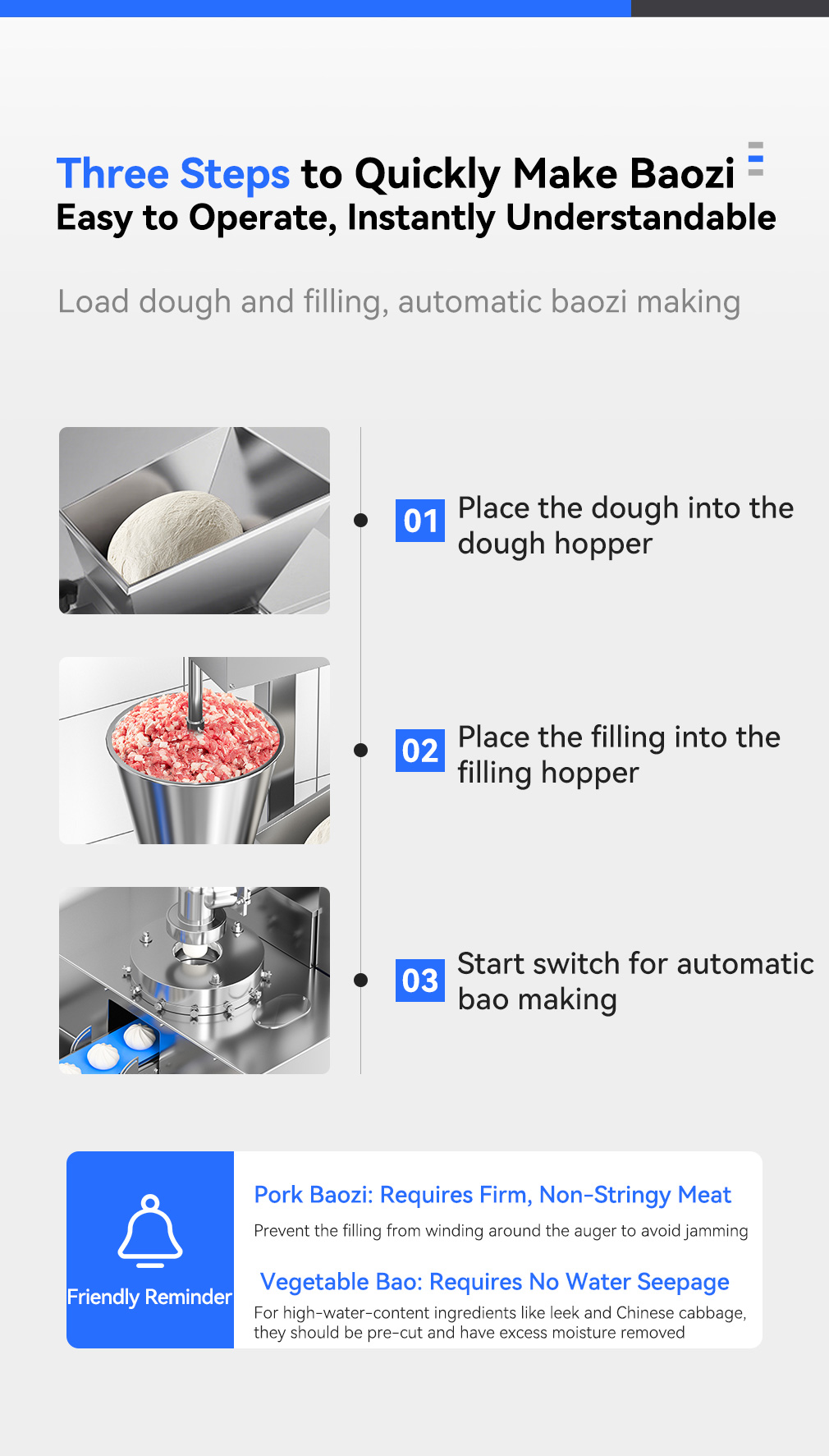 Three Steps to Quickly Make Baozi
Easy to Operate, Instantly Understandable

Load dough and filling, automatic baozi making

01 Place the dough into the dough hopper

02 Place the filling into the filling hopper

03 Start switch for automatic bao making

Friendly Reminder

Pork Baozi: Requires Firm, Non-Stringy Meat
Prevent the filling from winding around the auger to avoid jamming

Vegetable Bao: Requires No Water Seepage
For high-water-content ingredients like leek and Chinese cabbage, they should be pre-cut and have excess moisture removed