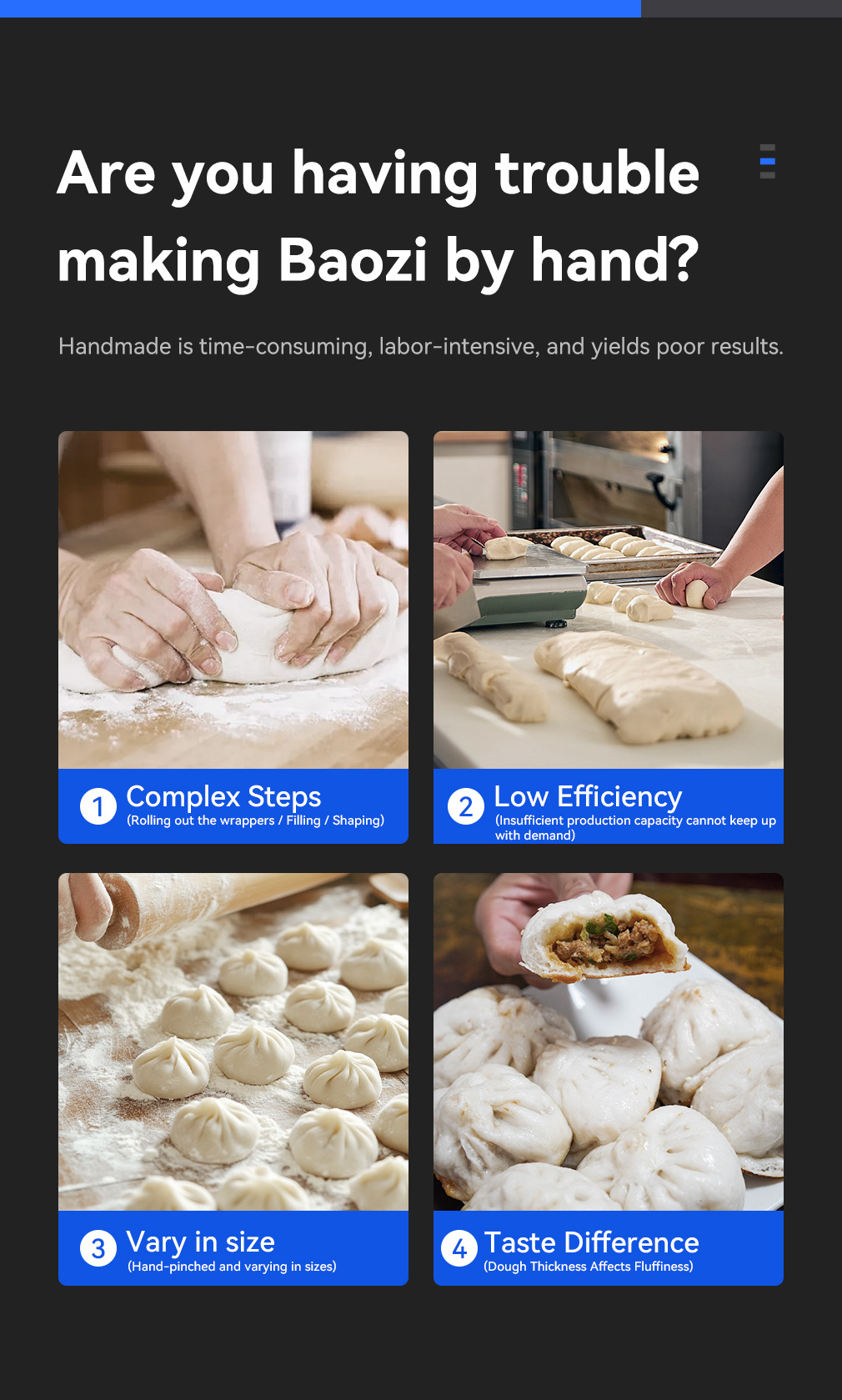 Are you having trouble making Baozi by hand?

Handmade is time-consuming, labor-intensive, and yields poor results.

1 Complex Steps
(Rolling out the wrappers / Filling / Shaping)

2 Low Efficiency
(Insufficient production capacity cannot keep up with demand)

3 Vary in size
(Hand-pinched and varying in sizes)

4 Taste Difference
(Dough Thickness Affects Fluffiness)