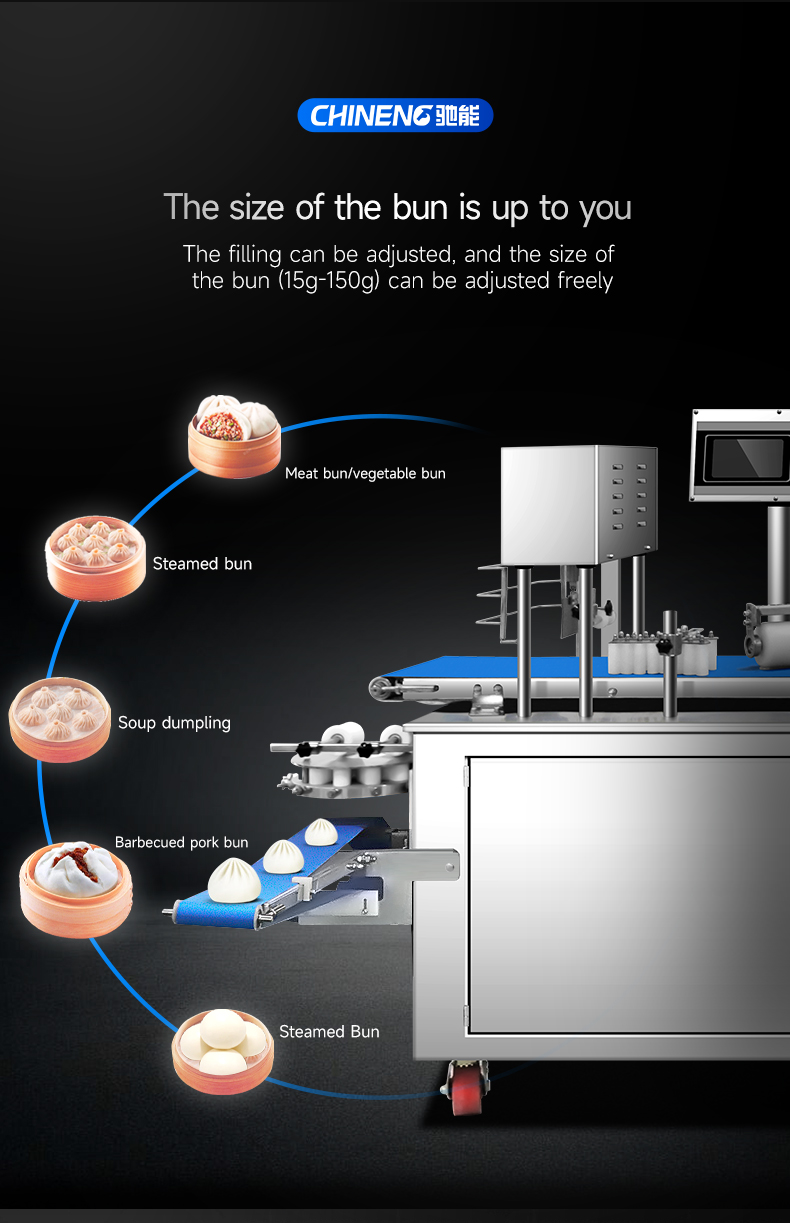 CHINENG 驰能

The size of the bun is up to you

The filling can be adjusted, and the size of the bun (15g-150g) can be adjusted freely

Meat bun/vegetable bun

Steamed bun

Soup dumpling

Barbecued pork bun

Steamed Bun