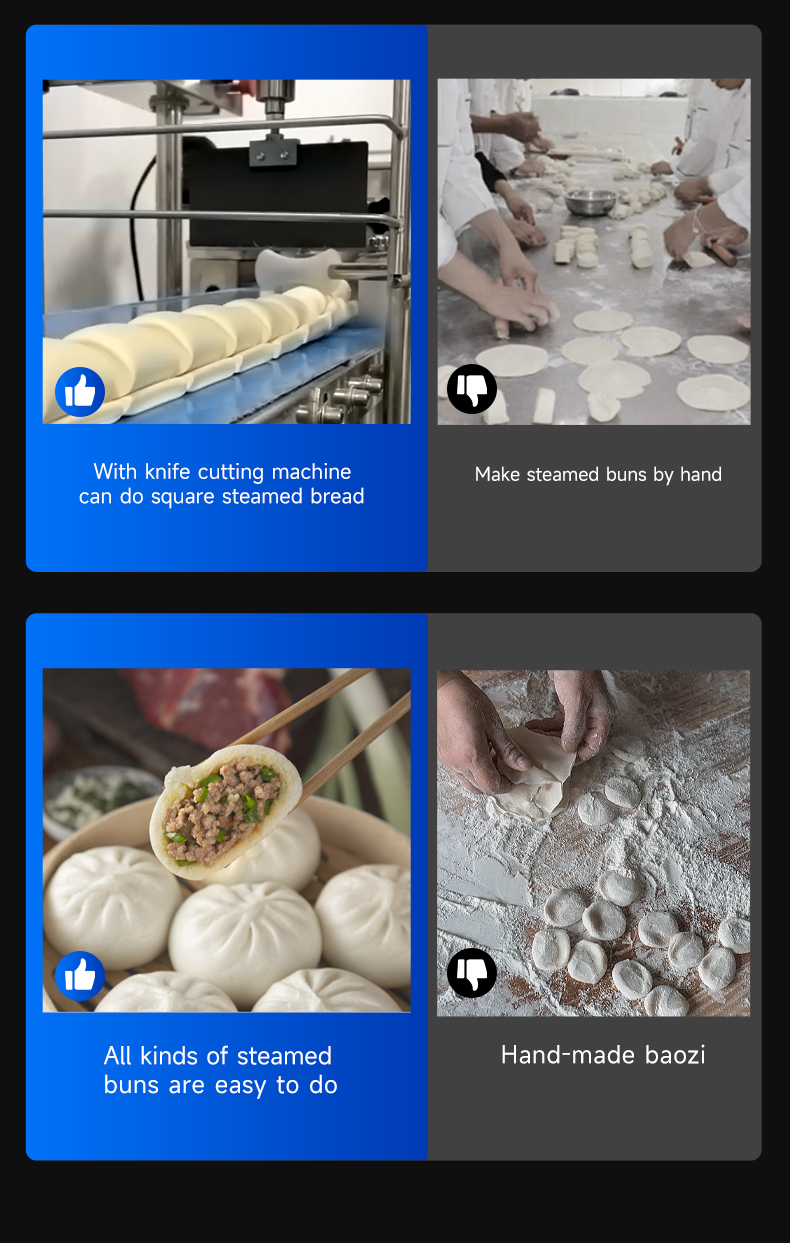 With knife cutting machine can do square steamed bread

Make steamed buns by hand

All kinds of steamed buns are easy to do

Hand-made baozi