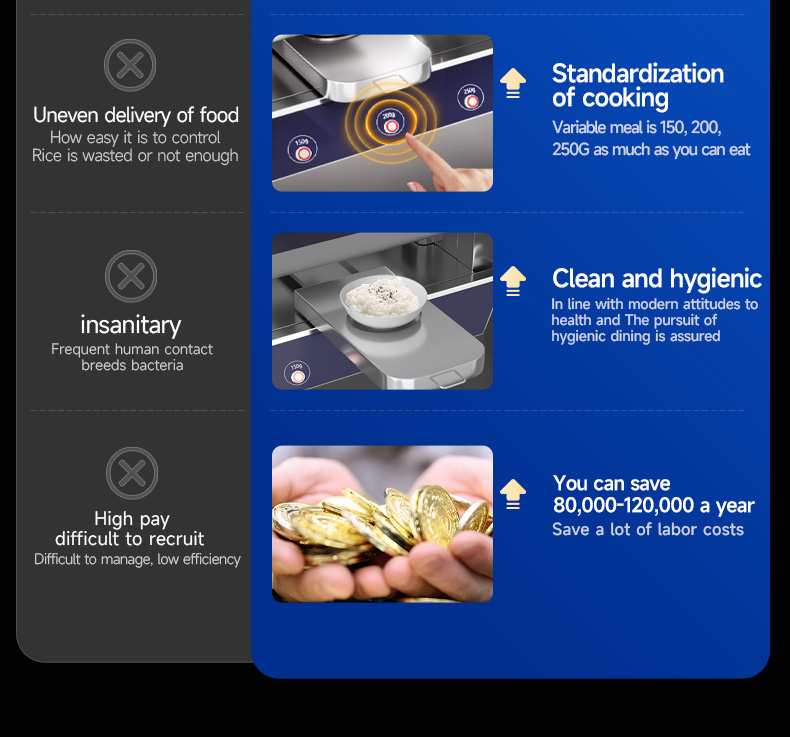 Uneven delivery of food
How easy it is to control
Rice is wasted or not enough

insanitary
Frequent human contact breeds bacteria

High pay
difficult to recruit
Difficult to manage, low efficiency

150g
200g
250g

Standardization of cooking
Variable meal is 150, 200, 250G as much as you can eat

150g

Clean and hygienic
In line with modern attitudes to health and The pursuit of hygienic dining is assured

You can save 80,000-120,000 a year
Save a lot of labor costs